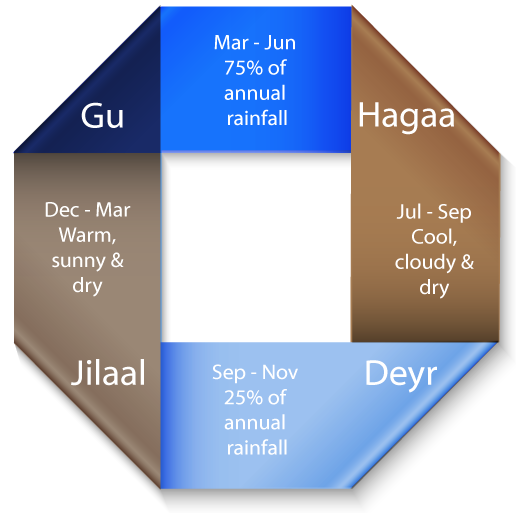 Gu

Mar - Jun
75% of
annual
rainfall

Hagaa

Jul - Sep
Cool,
cloudy &
dry

Deyr

Sep - Nov
25% of
annual
rainfall

Jilaal

Dec - Mar
Warm,
sunny &
dry